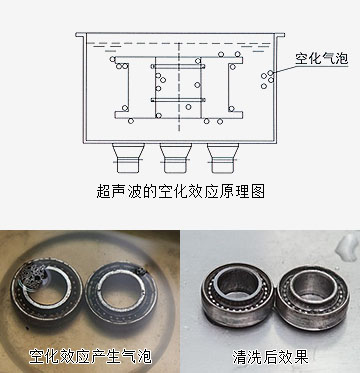 空化气泡

超声波的空化效应原理图

空化效应产生气泡

清洗后效果